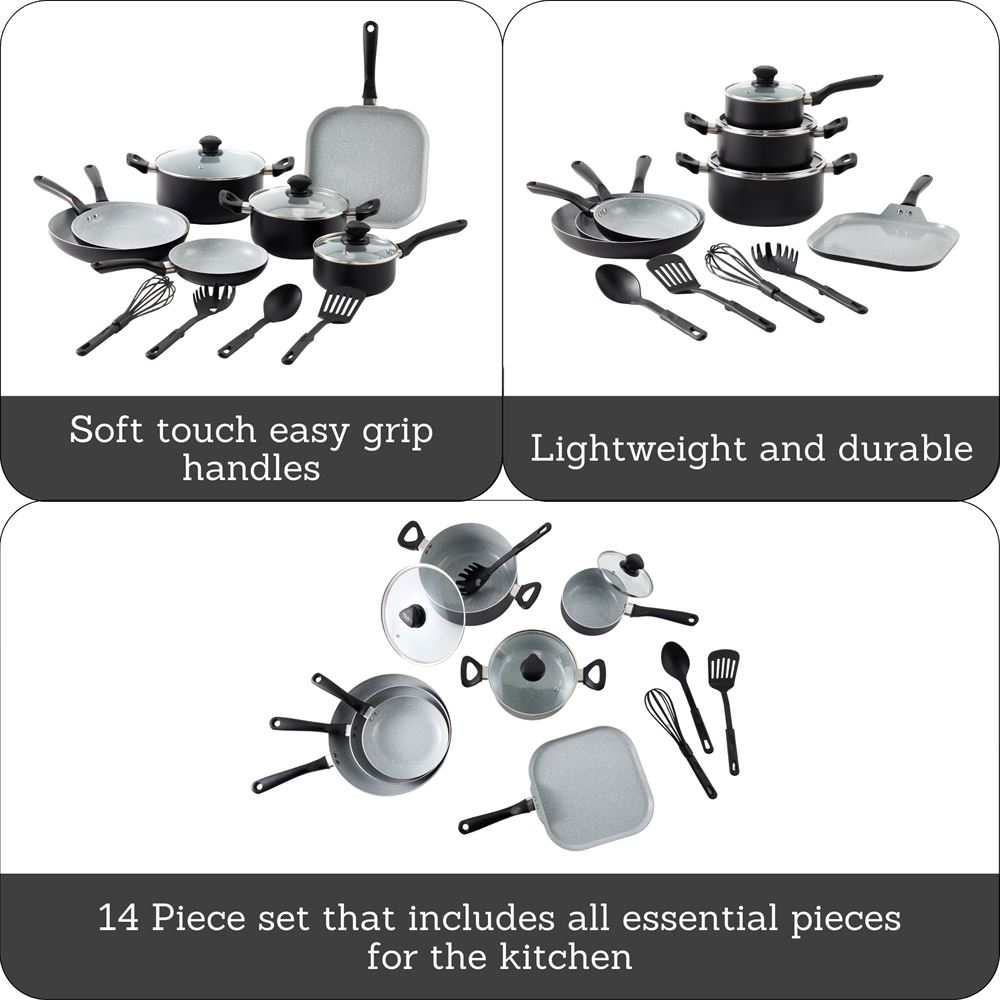 Soft touch easy grip handles

Lightweight and durable

14 Piece set that includes all essential pieces for the kitchen